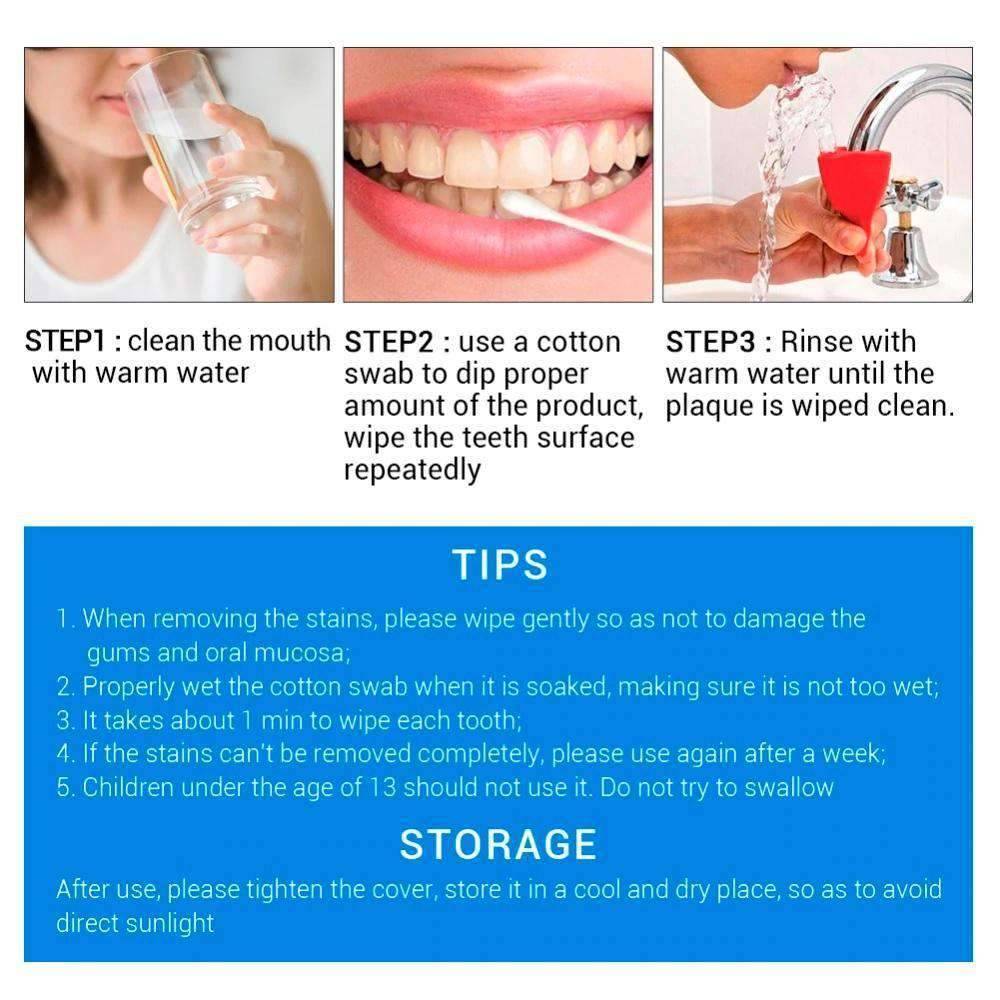 STEP1 : clean the mouth with warm water

STEP2 : use a cotton swab to dip proper amount of the product, wipe the teeth surface repeatedly

STEP3 : Rinse with warm water until the plaque is wiped clean.

TIPS

1. When removing the stains, please wipe gently so as not to damage the gums and oral mucosa;
2. Properly wet the cotton swab when it is soaked, making sure it is not too wet;
3. It takes about 1 min to wipe each tooth;
4. If the stains can't be removed completely, please use again after a week;
5. Children under the age of 13 should not use it. Do not try to swallow

STORAGE

After use, please tighten the cover, store it in a cool and dry place, so as to avoid direct sunlight